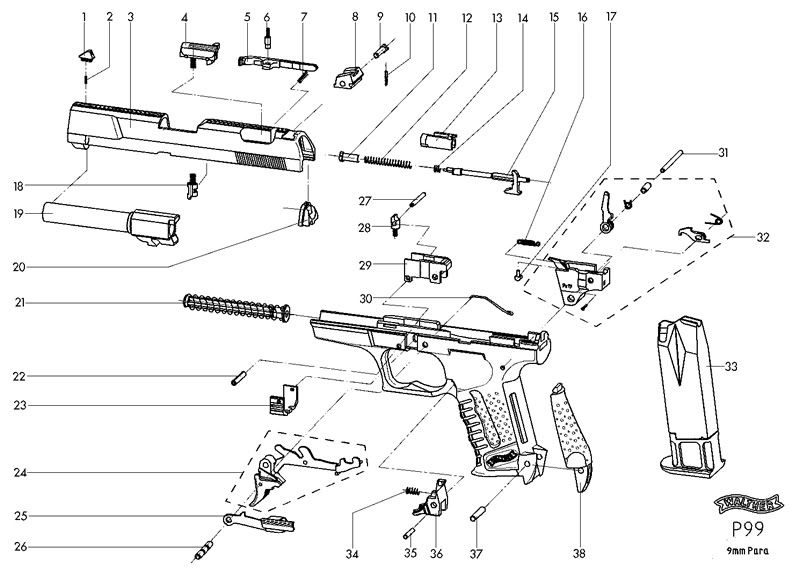 1 2 3 4 5 6 7 8 9 10 11 12 13 14 15 16 17

18
19
20
21
22
23
24
25
26

27
28
29
30

31
32
33

34 35 36 37 38

WALTHER
P99
9mm Para