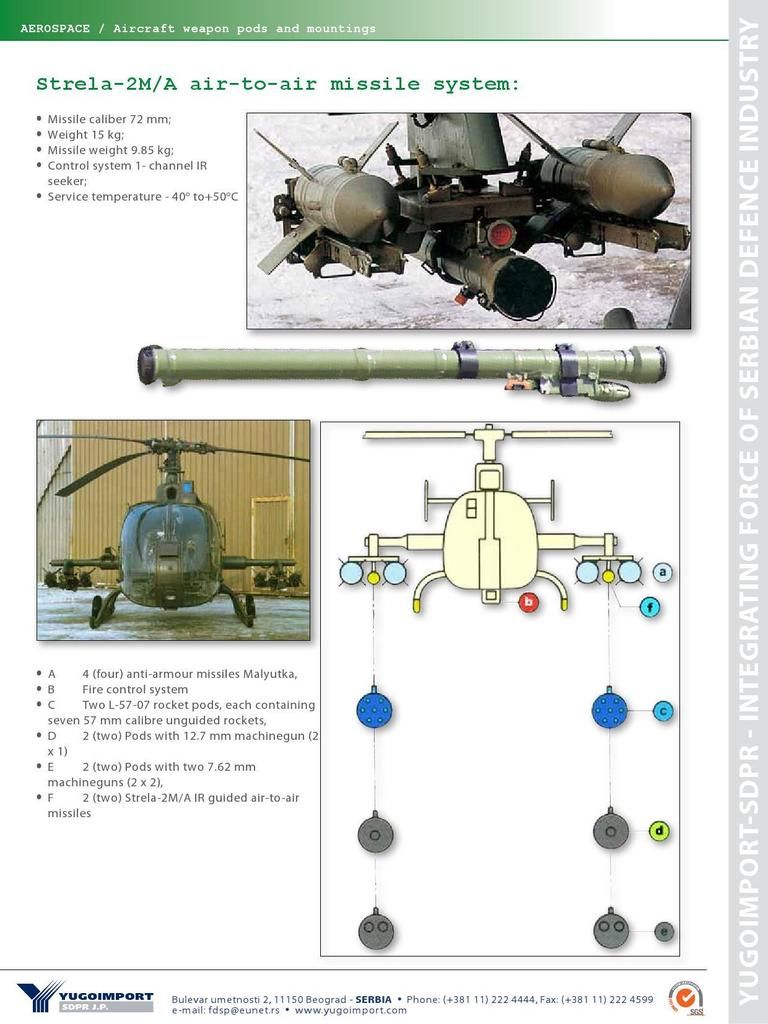 AEROSPACE / Aircraft weapon pods and mountings

Strela-2M/A air-to-air missile system:

• Missile caliber 72 mm;
• Weight 15 kg;
• Missile weight 9.85 kg;
• Control system 1- channel IR seeker;
• Service temperature - 40° to+50°C

a
b
f
c
d
e

• A 4 (four) anti-armour missiles Malyutka,
• B Fire control system
• C Two L-57-07 rocket pods, each containing seven 57 mm calibre unguided rockets,
• D 2 (two) Pods with 12.7 mm machinegun (2 x 1)
• E 2 (two) Pods with two 7.62 mm machineguns (2 x 2),
• F 2 (two) Strela-2M/A IR guided air-to-air missiles

YUGOIMPORT-SDPR - INTEGRATING FORCE OF SERBIAN DEFENCE INDUSTRY

YUGOIMPORT SDPR J.P.

Bulevar umetnosti 2, 11150 Beograd - SERBIA • Phone: (+381 11) 222 4444, Fax: (+381 11) 222 4599
e-mail: fdsp@eunet.rs • www.yugoimport.com

SGS