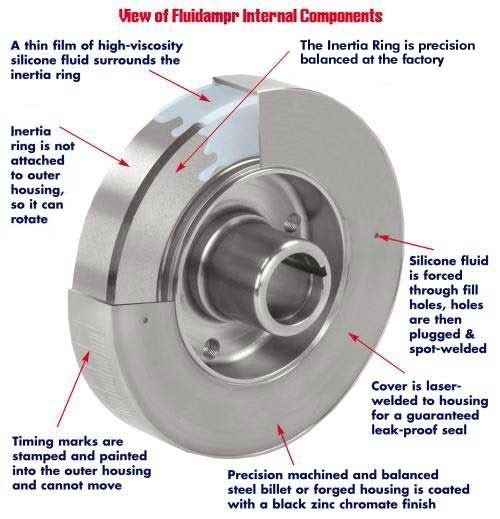 View of Fluidampr Internal Components

A thin film of high-viscosity silicone fluid surrounds the inertia ring

The Inertia Ring is precision balanced at the factory

Inertia ring is not attached to outer housing, so it can rotate

Silicone fluid is forced through fill holes, holes are then plugged & spot-welded

Cover is laser-welded to housing for a guaranteed leak-proof seal

Timing marks are stamped and painted into the outer housing and cannot move

Precision machined and balanced steel billet or forged housing is coated with a black zinc chromate finish