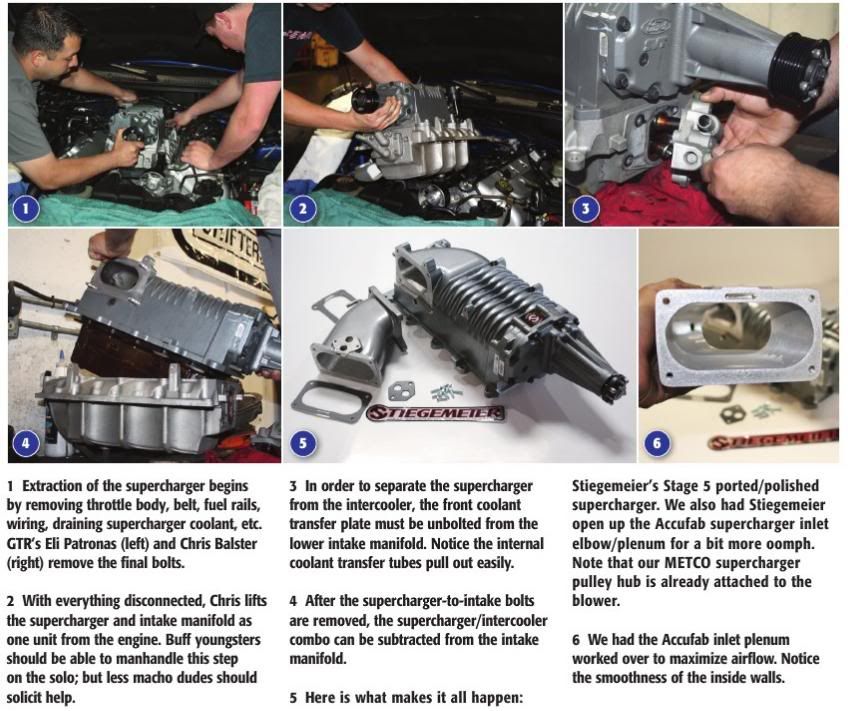 1

2

3

4

5

STIEGEMEIER

6

1 Extraction of the supercharger begins by removing throttle body, belt, fuel rails, wiring, draining supercharger coolant, etc. GTR's Eli Patronas (left) and Chris Balster (right) remove the final bolts.

2 With everything disconnected, Chris lifts the supercharger and intake manifold as one unit from the engine. Buff youngsters should be able to manhandle this step on the solo; but less macho dudes should solicit help.

3 In order to separate the supercharger from the intercooler, the front coolant transfer plate must be unbolted from the lower intake manifold. Notice the internal coolant transfer tubes pull out easily.

4 After the supercharger-to-intake bolts are removed, the supercharger/intercooler combo can be subtracted from the intake manifold.

5 Here is what makes it all happen: Stiegemeier's Stage 5 ported/polished supercharger. We also had Stiegemeier open up the Accufab supercharger inlet elbow/plenum for a bit more oomph. Note that our METCO supercharger pulley hub is already attached to the blower.

6 We had the Accufab inlet plenum worked over to maximize airflow. Notice the smoothness of the inside walls.