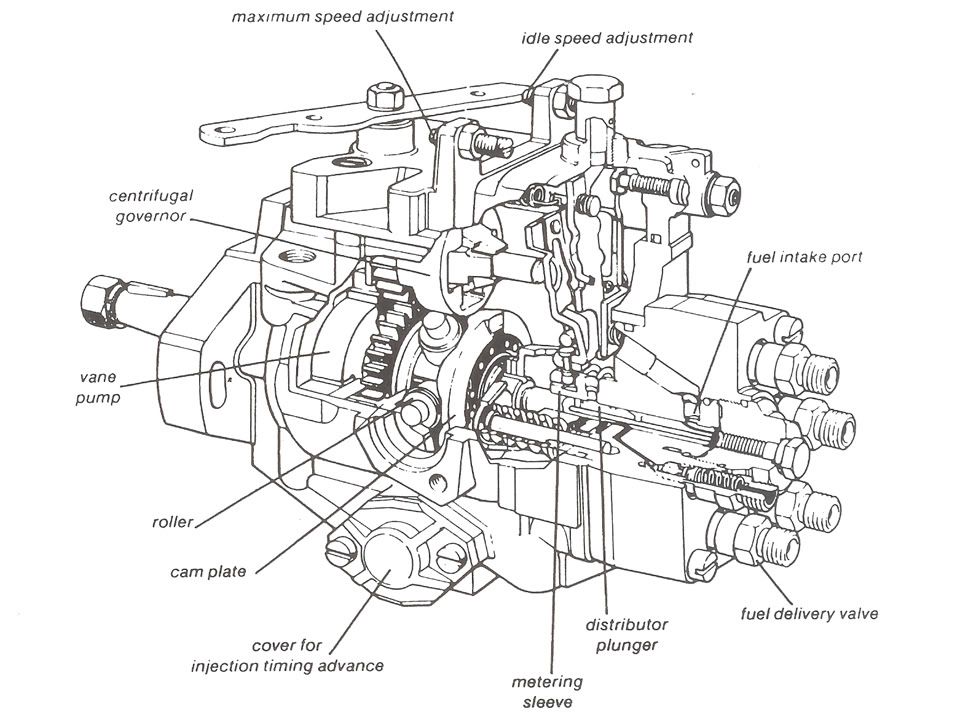 maximum speed adjustment

idle speed adjustment

centrifugal governor

fuel intake port

vane pump

roller

cam plate

cover for injection timing advance

metering sleeve

distributor plunger

fuel delivery valve